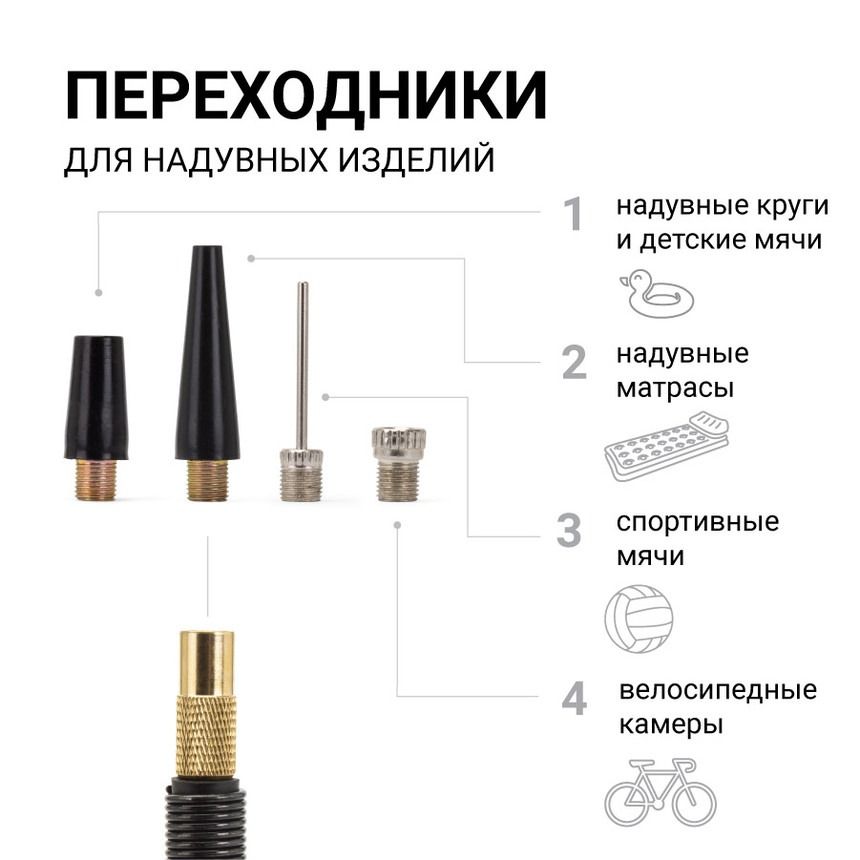 ПЕРЕХОДНИКИ
ДЛЯ НАДУВНЫХ ИЗДЕЛИЙ

1 надувные круги и детские мячи

2 надувные матрасы

3 спортивные мячи

4 велосипедные камеры