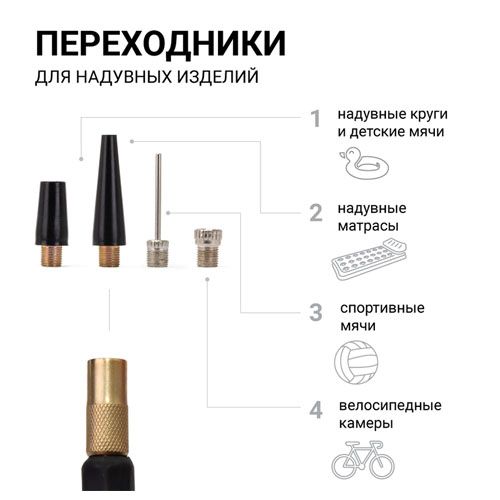 ПЕРЕХОДНИКИ
ДЛЯ НАДУВНЫХ ИЗДЕЛИЙ

1 надувные круги и детские мячи

2 надувные матрасы

3 спортивные мячи

4 велосипедные камеры