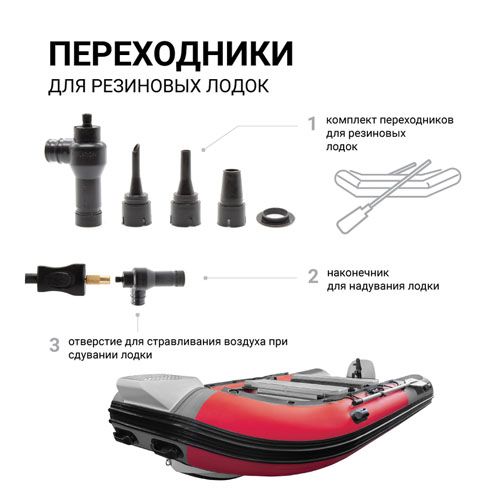 ПЕРЕХОДНИКИ
ДЛЯ РЕЗИНОВЫХ ЛОДОК

1 комплект переходников для резиновых лодок

2 наконечник для надувания лодки

3 отверстие для стравливания воздуха при сдувании лодки